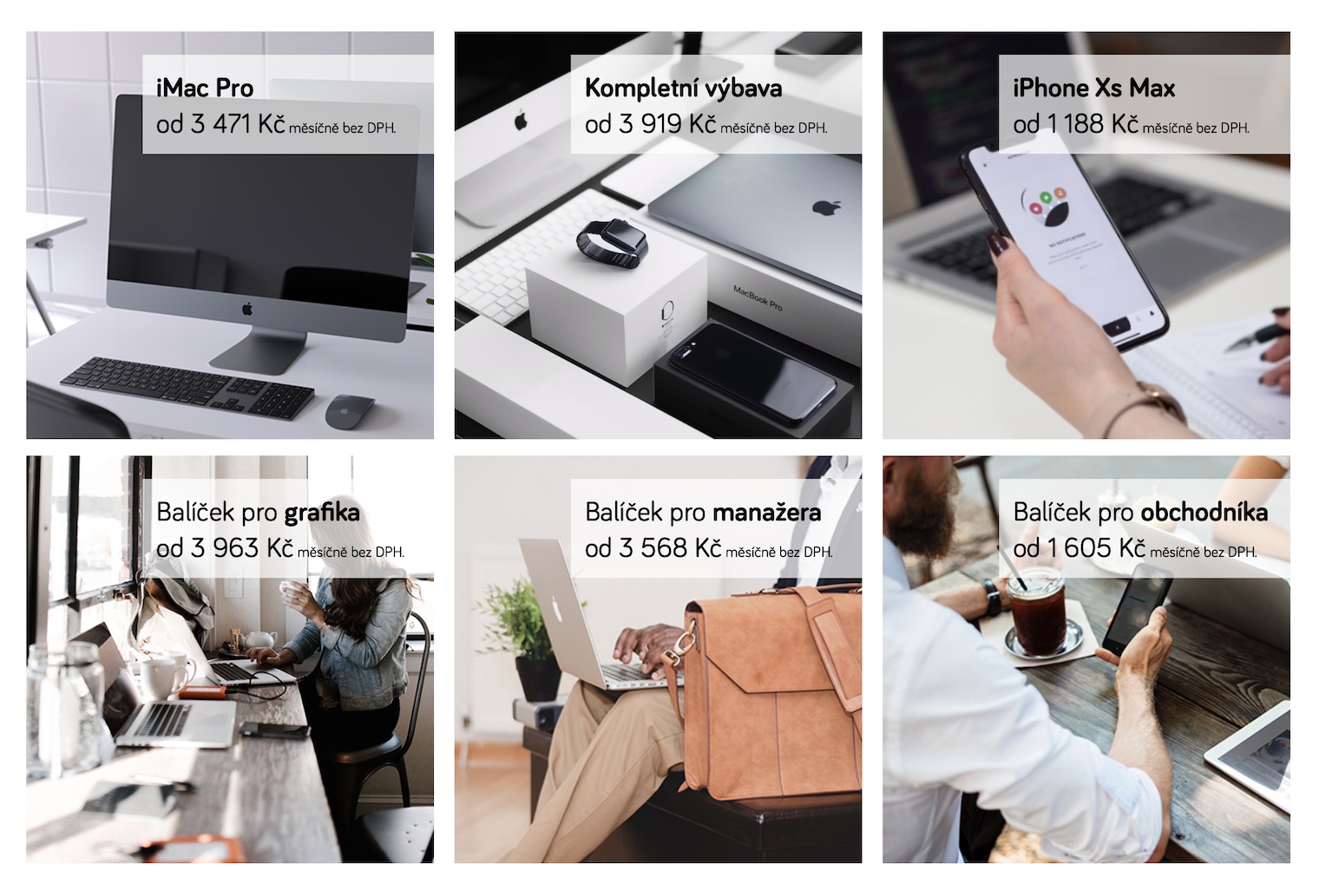 iMac Pro
od 3 471 Kč měsíčně bez DPH.

Kompletní výbava
od 3 919 Kč měsíčně bez DPH.

MacBook Pro

iPhone Xs Max
od 1 188 Kč měsíčně bez DPH.

Balíček pro grafika
od 3 963 Kč měsíčně bez DPH.

Balíček pro manažera
od 3 568 Kč měsíčně bez DPH.

Balíček pro obchodníka
od 1 605 Kč měsíčně bez DPH.