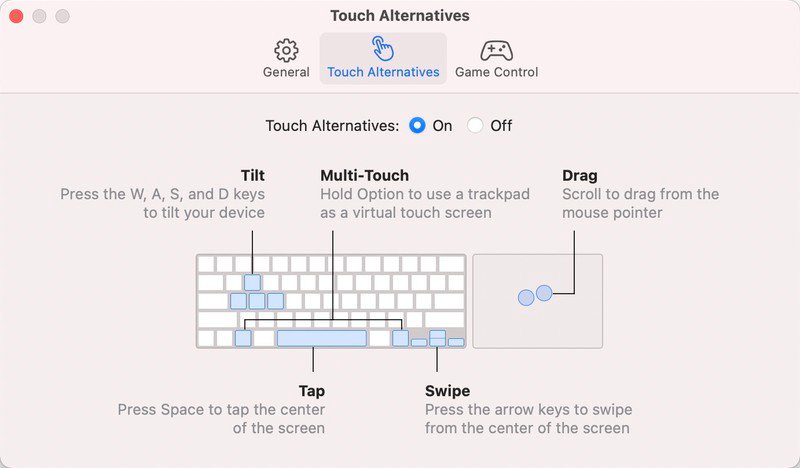 Touch Alternatives

General
Touch Alternatives
Game Control

Touch Alternatives: On Off

Tilt
Press the W, A, S, and D keys to tilt your device

Multi-Touch
Hold Option to use a trackpad as a virtual touch screen

Drag
Scroll to drag from the mouse pointer

Tap
Press Space to tap the center of the screen

Swipe
Press the arrow keys to swipe from the center of the screen